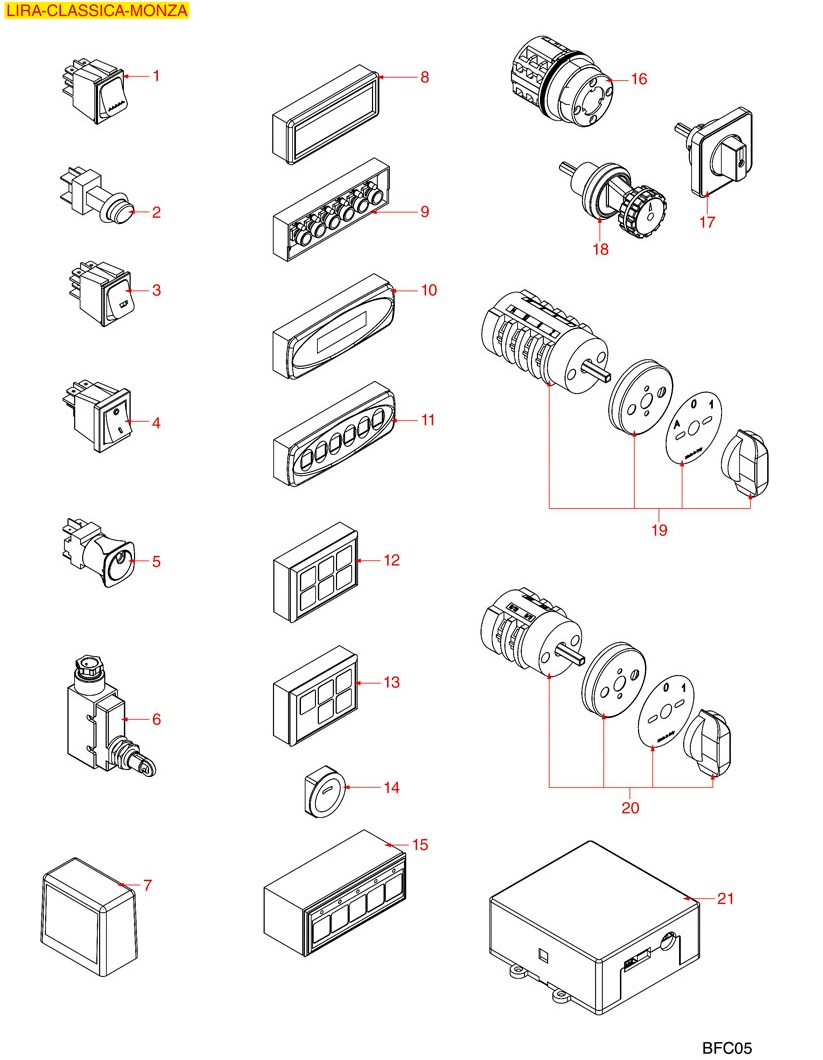 LIRA-CLASSICA-MONZA

1
2
3
4
5
6
7
8
9
10
11
12
13
14
15
16
17
18
A 0 1
19
0 1
20
21

BFC05