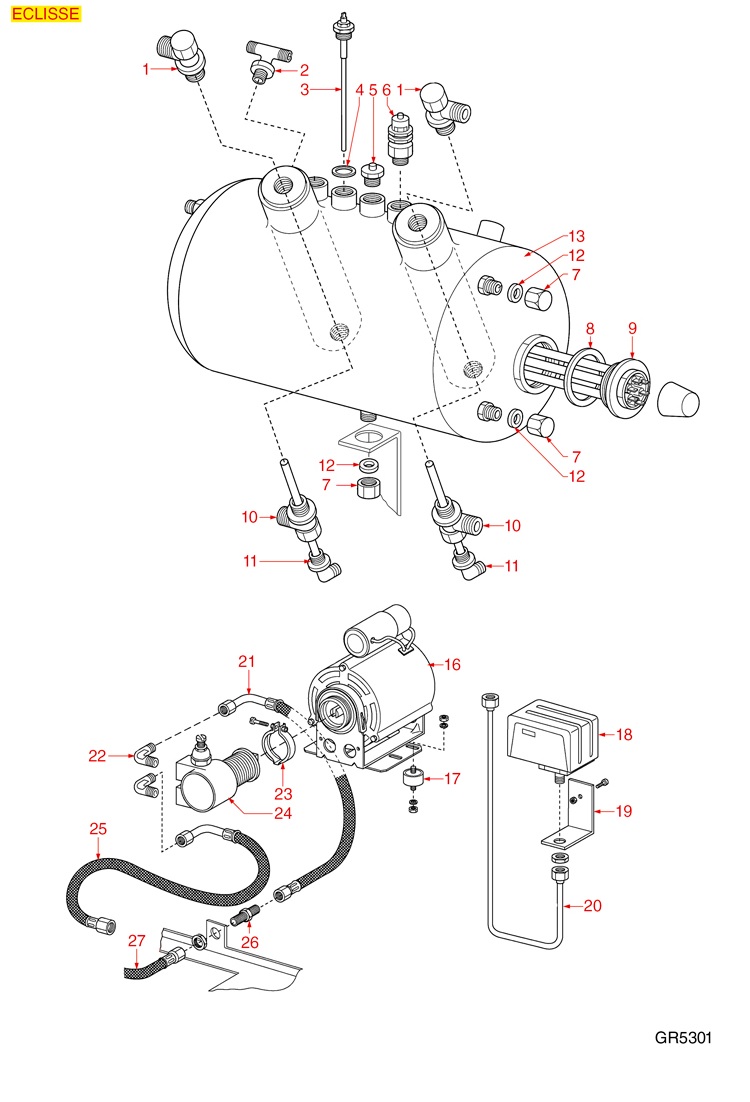 ECLISSE

1
2
3
4
5
6
1
13
12
7
8
9
7
12
12
7
10
10
11
11

21
16
22
23
24
17
18
19
25
20
26
27

GR5301