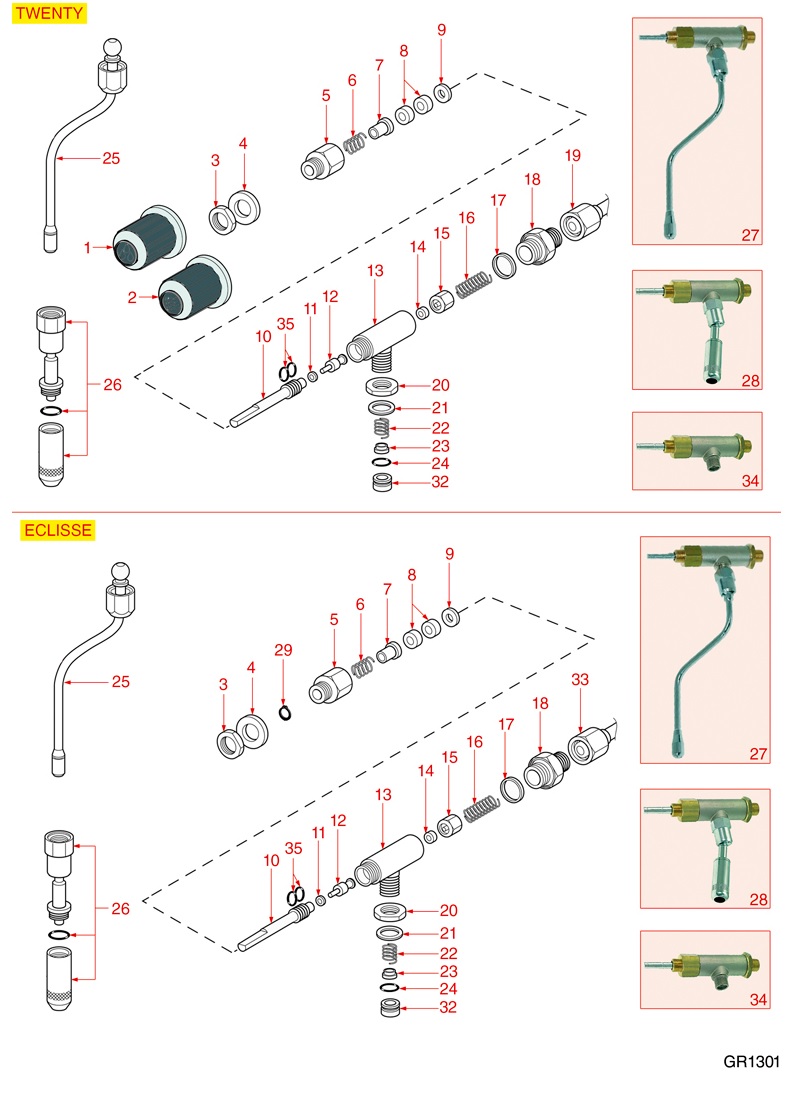 TWENTY

9
8
7
6
5
4
3
25
1
2
19
18
17
16
15
14
13
12
11
35
10
26
20
21
22
23
24
32
27
28
34

ECLISSE

9
8
7
6
5
29
4
3
25
33
18
17
16
15
14
13
12
11
35
10
26
20
21
22
23
24
32
27
28
34

GR1301