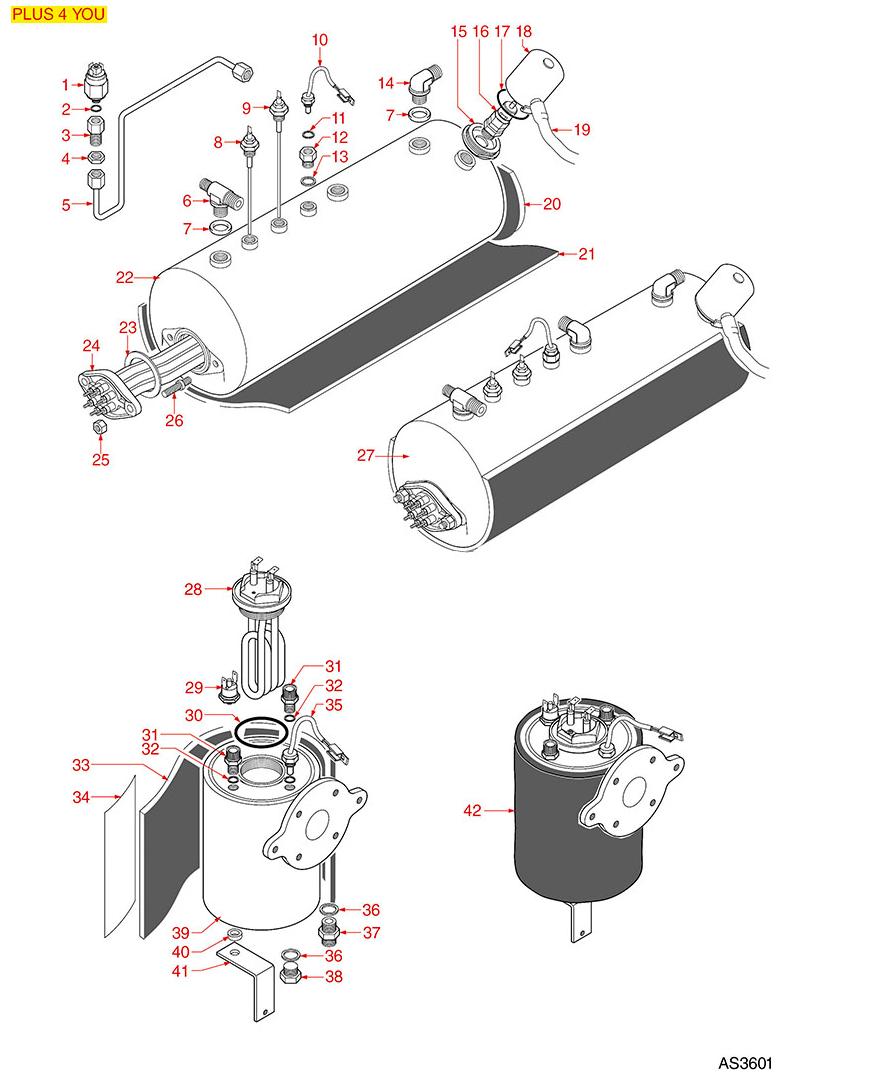 PLUS 4 YOU

1
2
3
4
5
6
7
8
9
10
11
12
13
14
7
15
16
17
18
19
20
21
22
23
24
25
26
27
28
29
30
31
32
35
31
32
33
34
36
37
36
38
39
40
41
42

AS3601