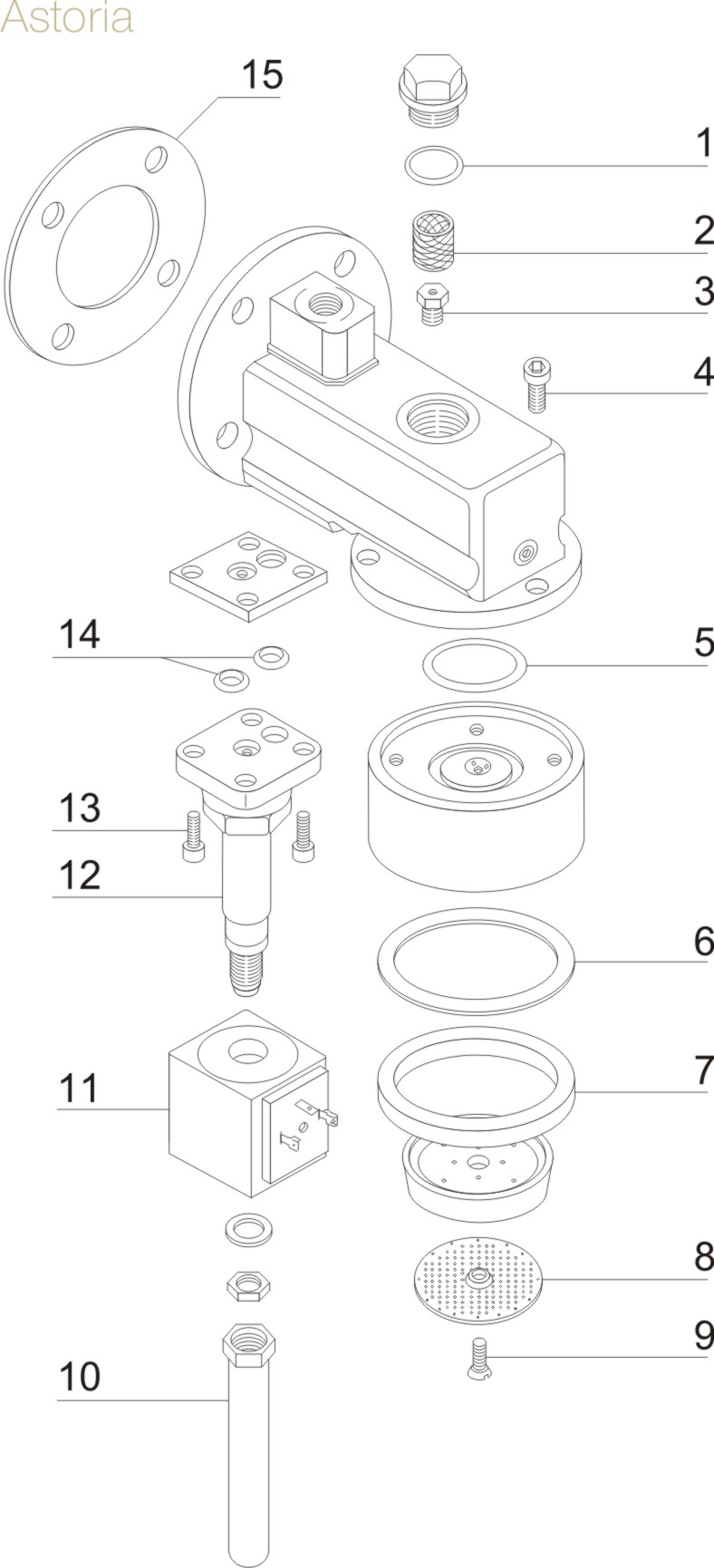 Astoria

15

1

2

3

4

14

5

13

12

6

11

7

8

9

10