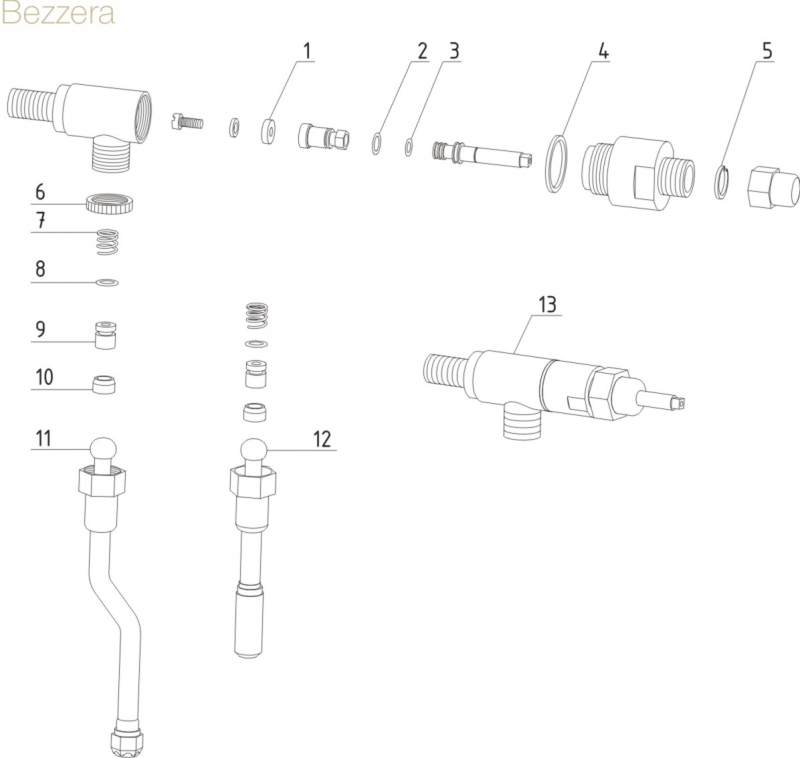 Bezzera

1
2
3
4
5
6
7
8
9
10
11
12
13