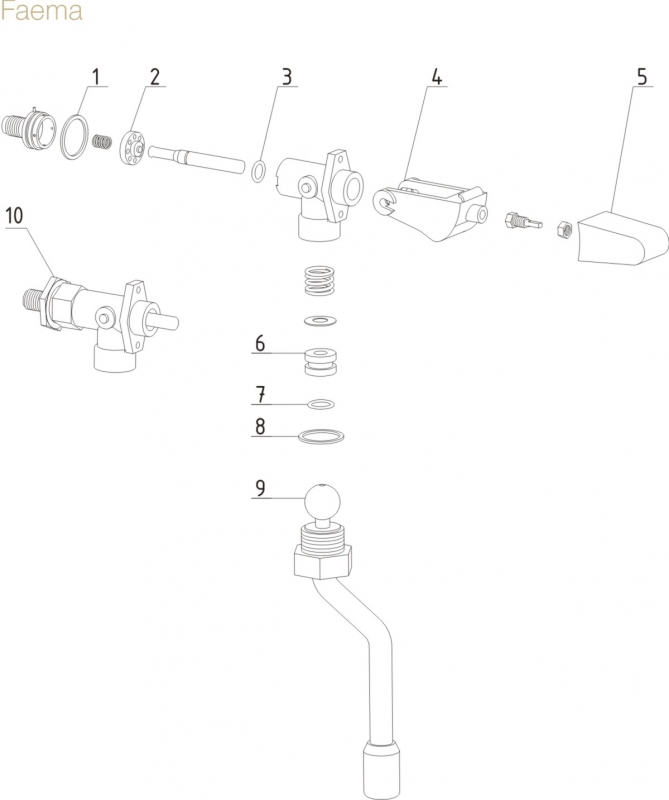 Faema

1
2
3
4
5
10
6
7
8
9