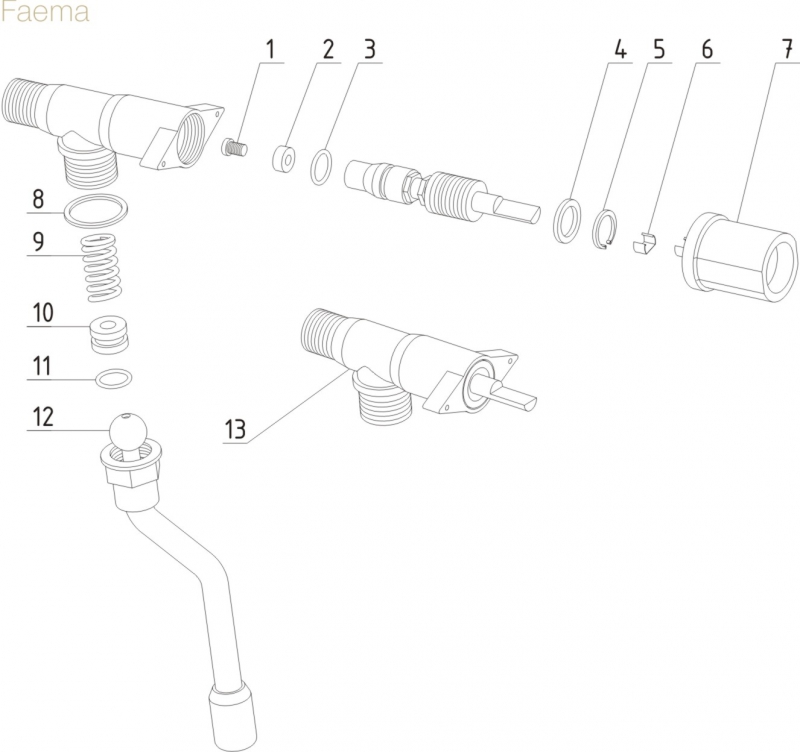 Faema

1
2
3
4
5
6
7
8
9
10
11
12
13