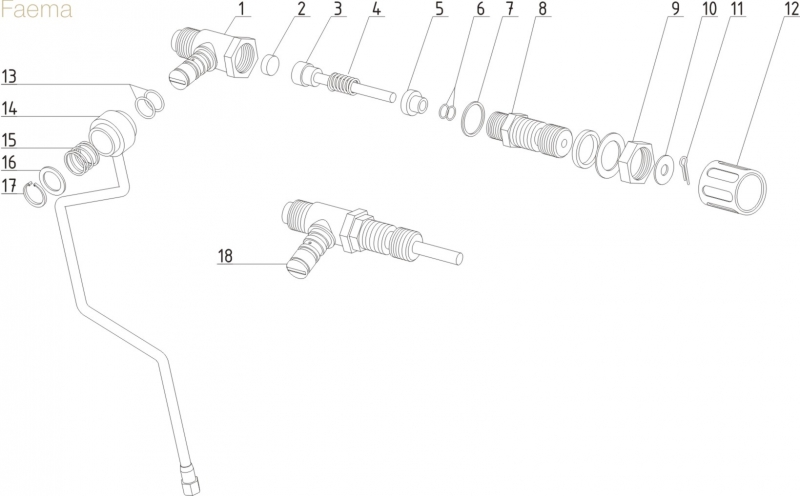 Faema

1
2
3
4
5
6
7
8
9
10
11
12
13
14
15
16
17
18