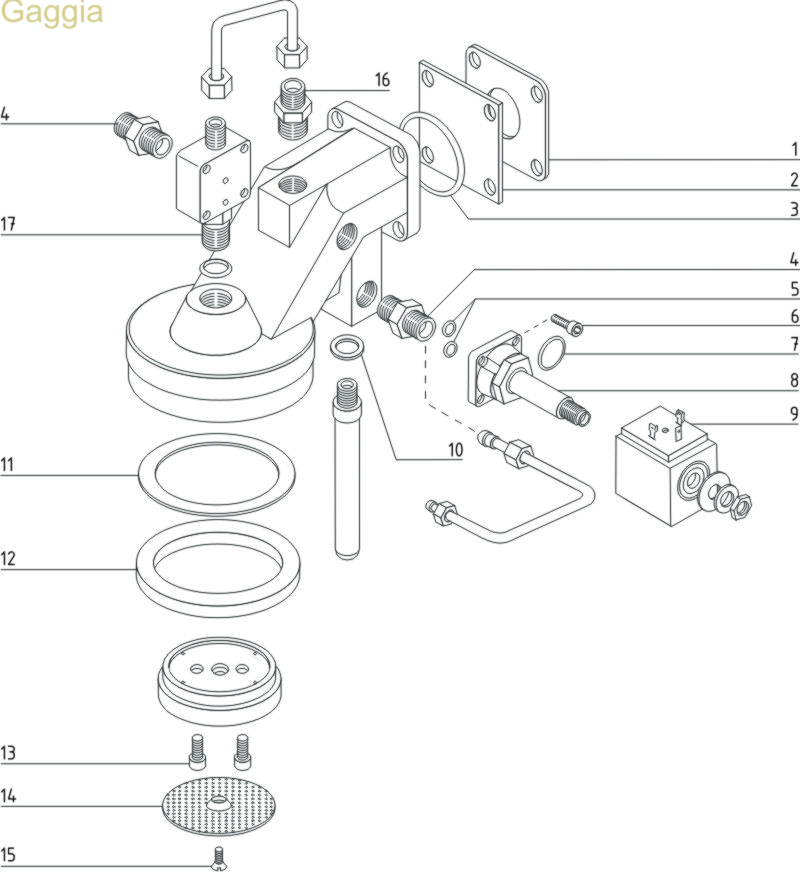 Gaggia

16

4

1

2

3

17

4

5

6

7

8

9

10

11

12

13

14

15