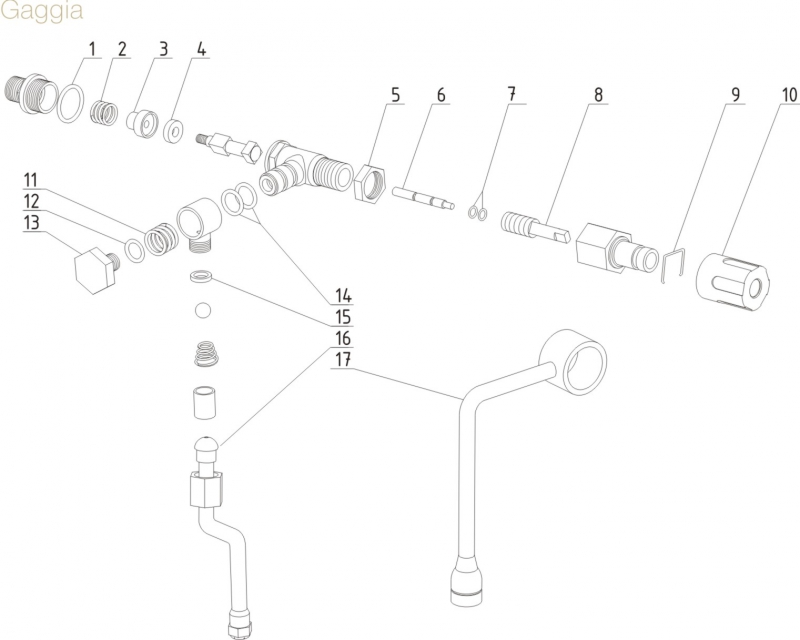 Gaggia

1
2
3
4
5
6
7
8
9
10
11
12
13
14
15
16
17