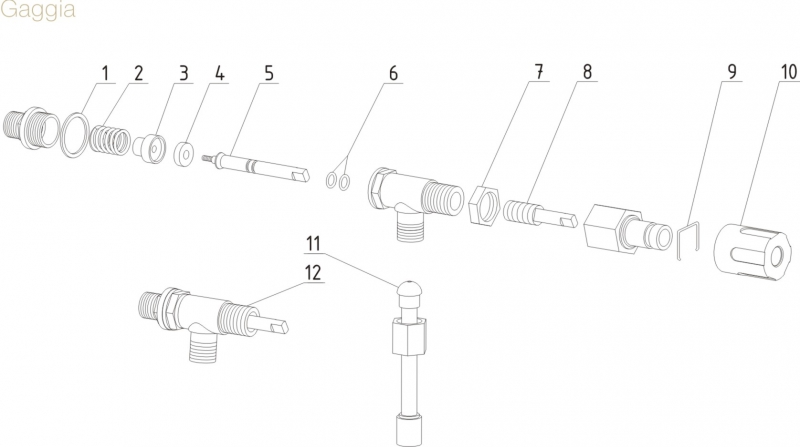 Gaggia

1
2
3
4
5
6
7
8
9
10
11
12