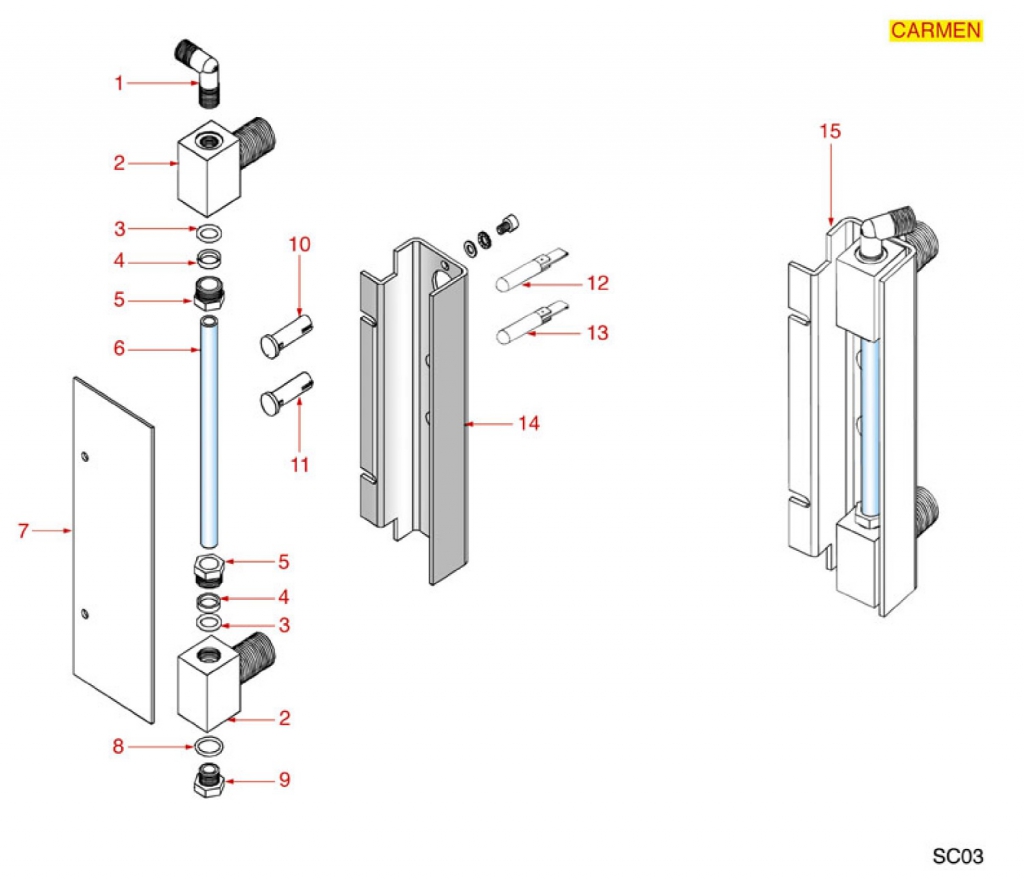 CARMEN

1
2
3
4
5
6
7
5
4
3
2
8
9
10
11
12
13
14
15

SC03