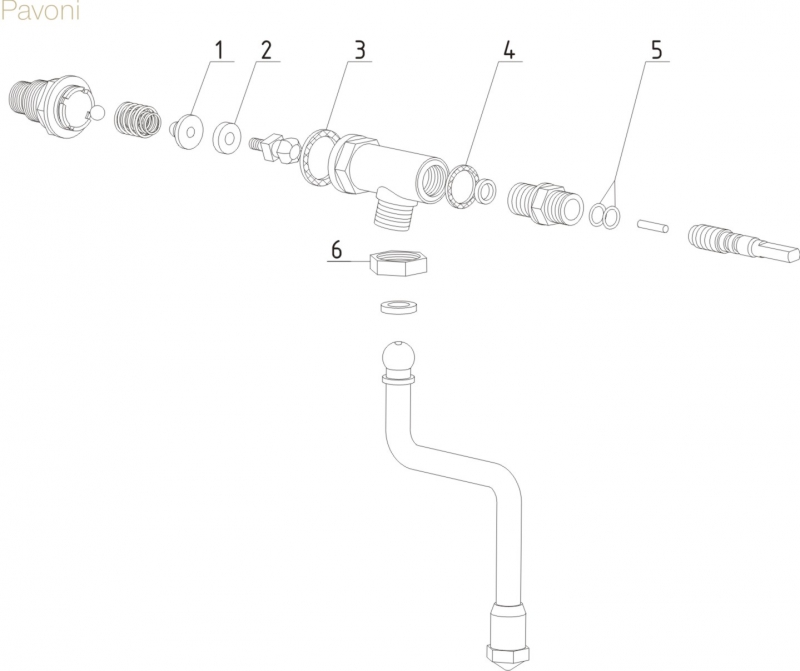 Pavoni

1
2
3
4
5
6