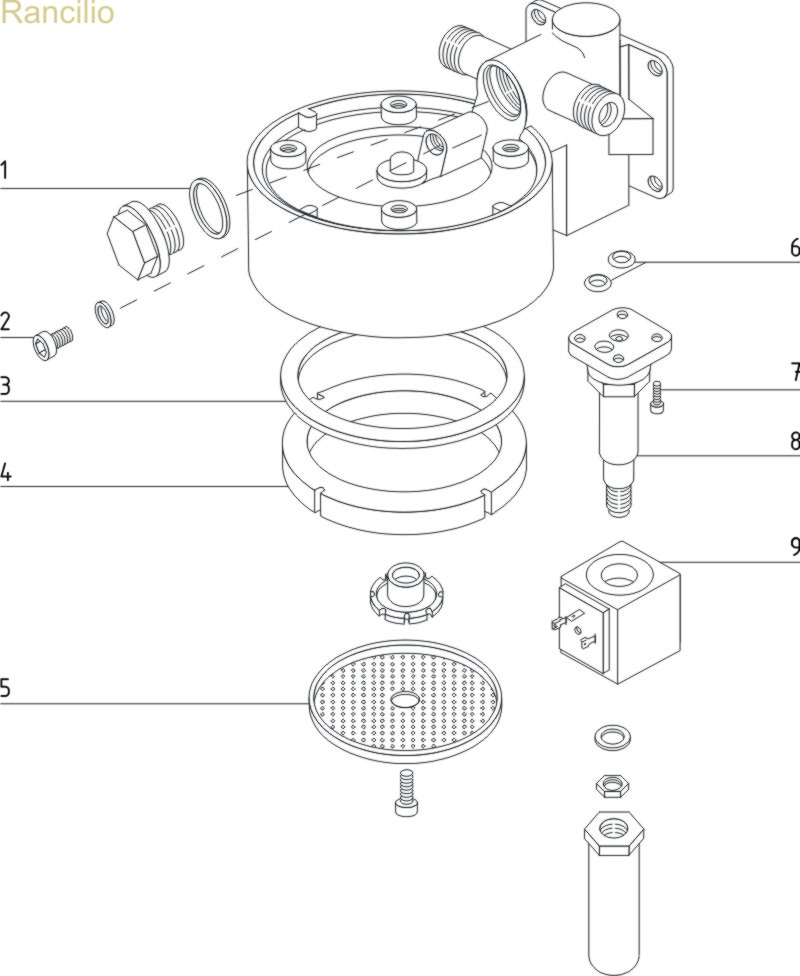 Rancilio

1

2

3

4

5

6

7

8

9