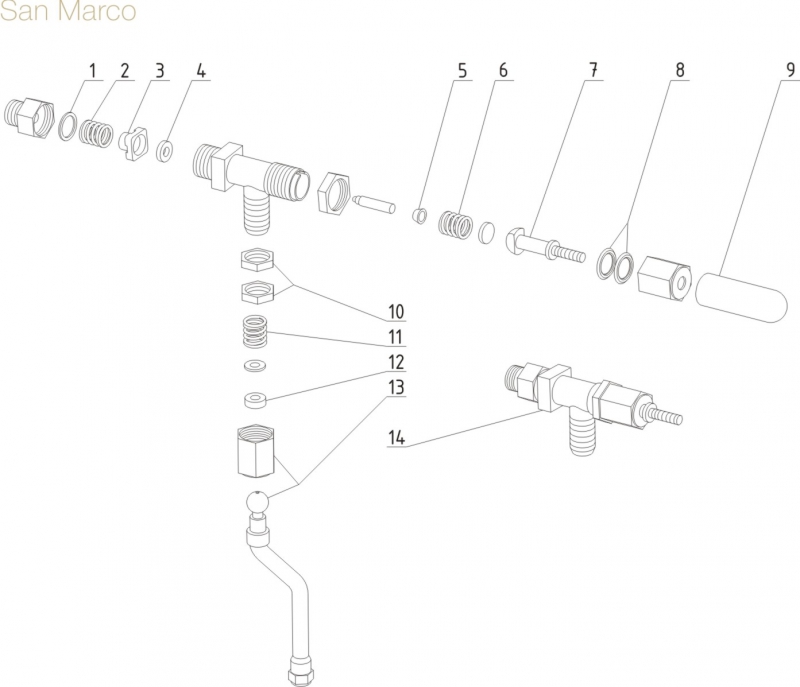 San Marco

1
2
3
4
5
6
7
8
9
10
11
12
13
14