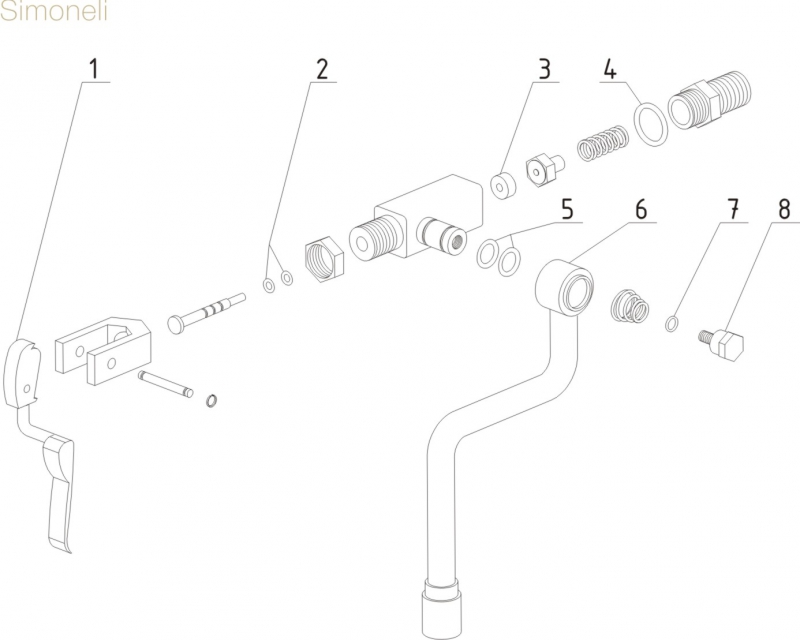 Simoneli

1

2

3

4

5

6

7

8