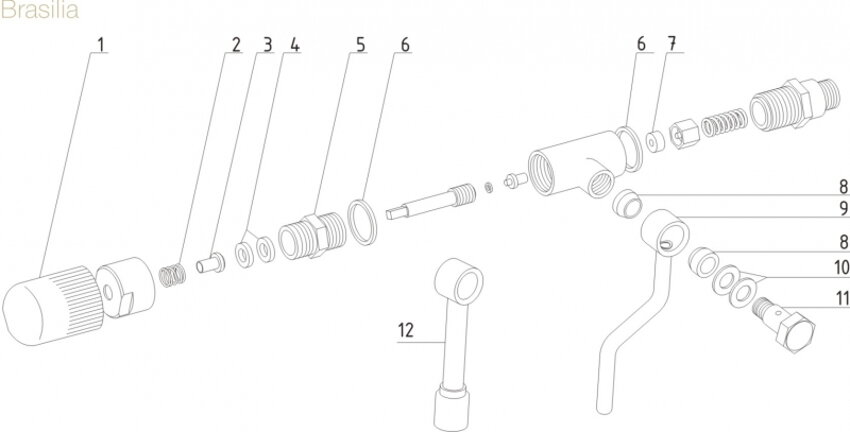 Brasilia

1
2
3
4
5
6
6
7
8
9
8
10
11
12